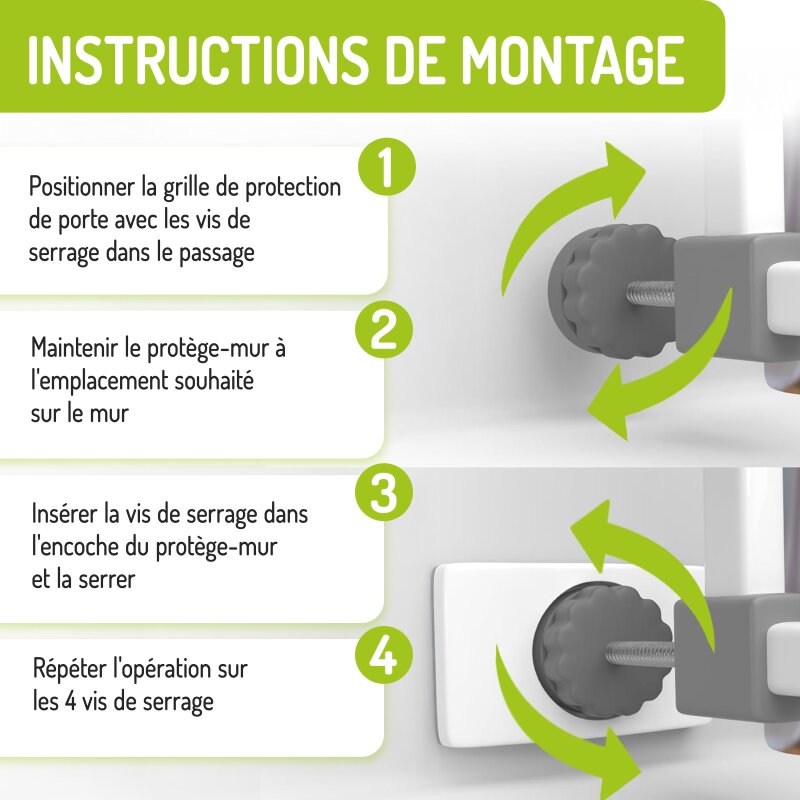 INSTRUCTIONS DE MONTAGE

1

Positionner la grille de protection de porte avec les vis de serrage dans le passage

2

Maintenir le protège-mur à l'emplacement souhaité sur le mur

3

Insérer la vis de serrage dans l'encoche du protège-mur et la serrer

4

Répéter l'opération sur les 4 vis de serrage