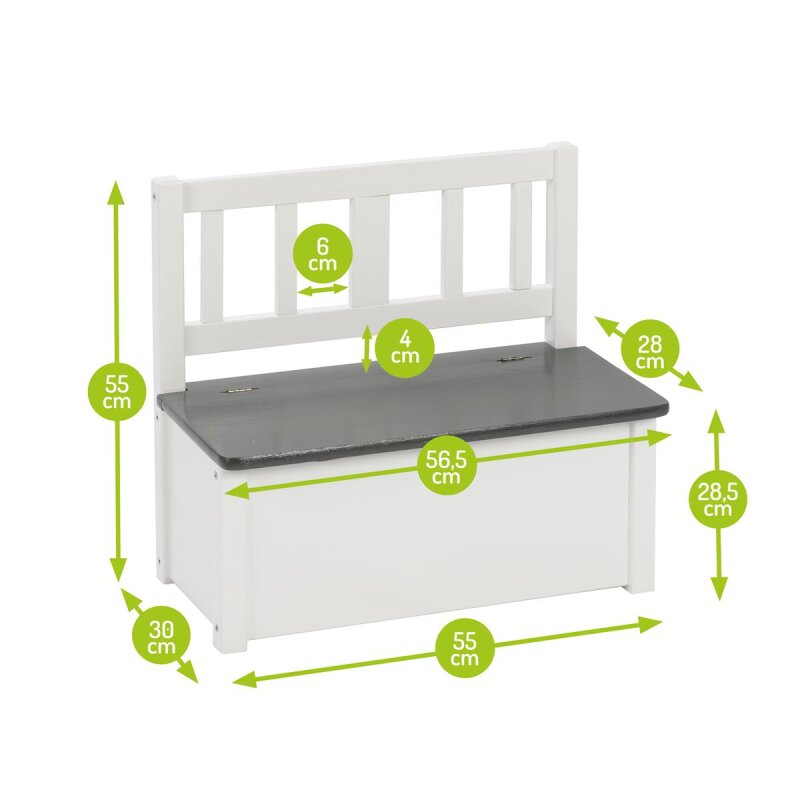 6 cm

4 cm

28 cm

55 cm

56,5 cm

28,5 cm

30 cm

55 cm